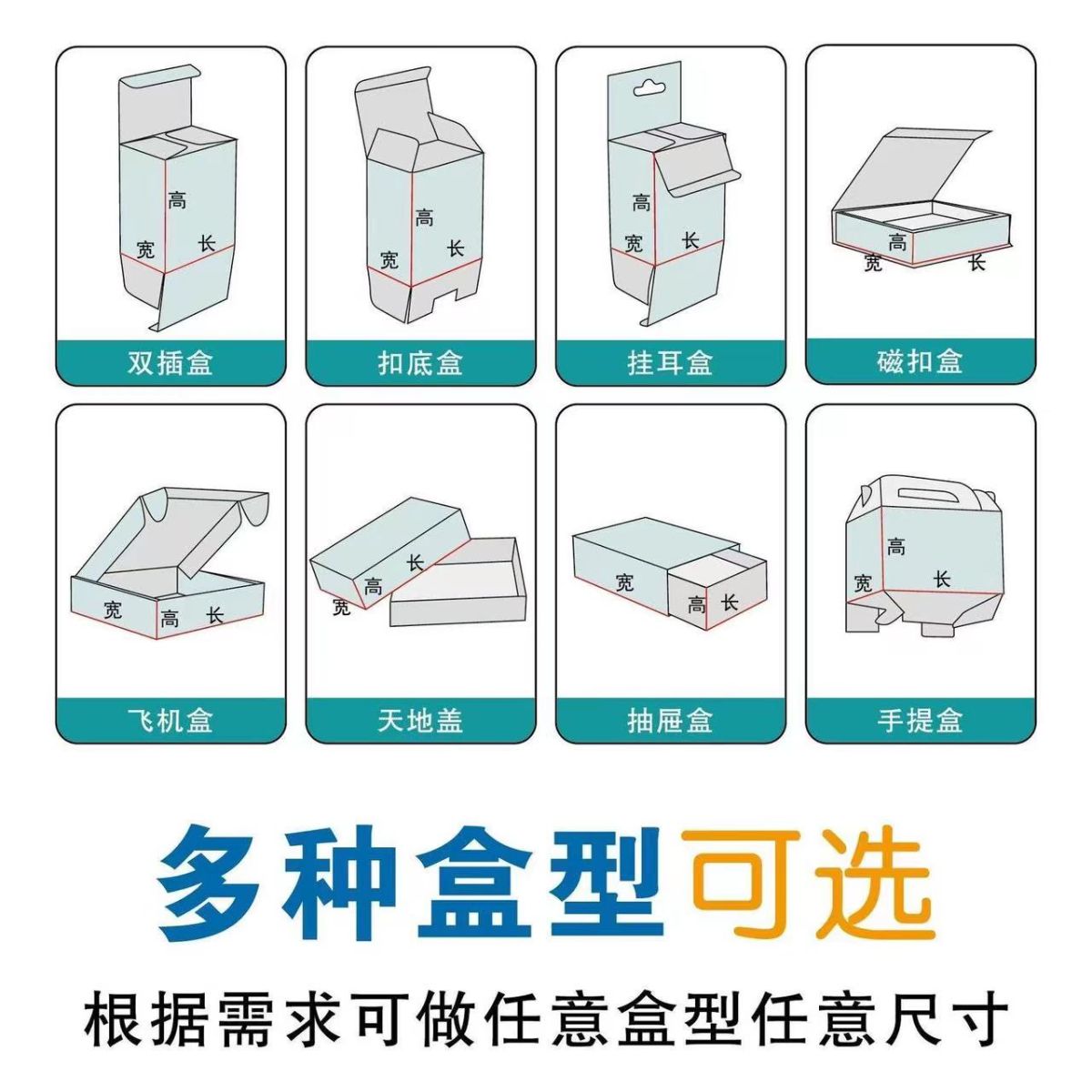 高
宽 长
双插盒

高
宽 长
扣底盒

高
宽 长
挂耳盒

高
宽 长
磁扣盒

宽 高 长
飞机盒

长
高
宽
天地盖

宽
高 长
抽屉盒

高
宽 长
手提盒

多种盒型可选

根据需求可做任意盒型任意尺寸