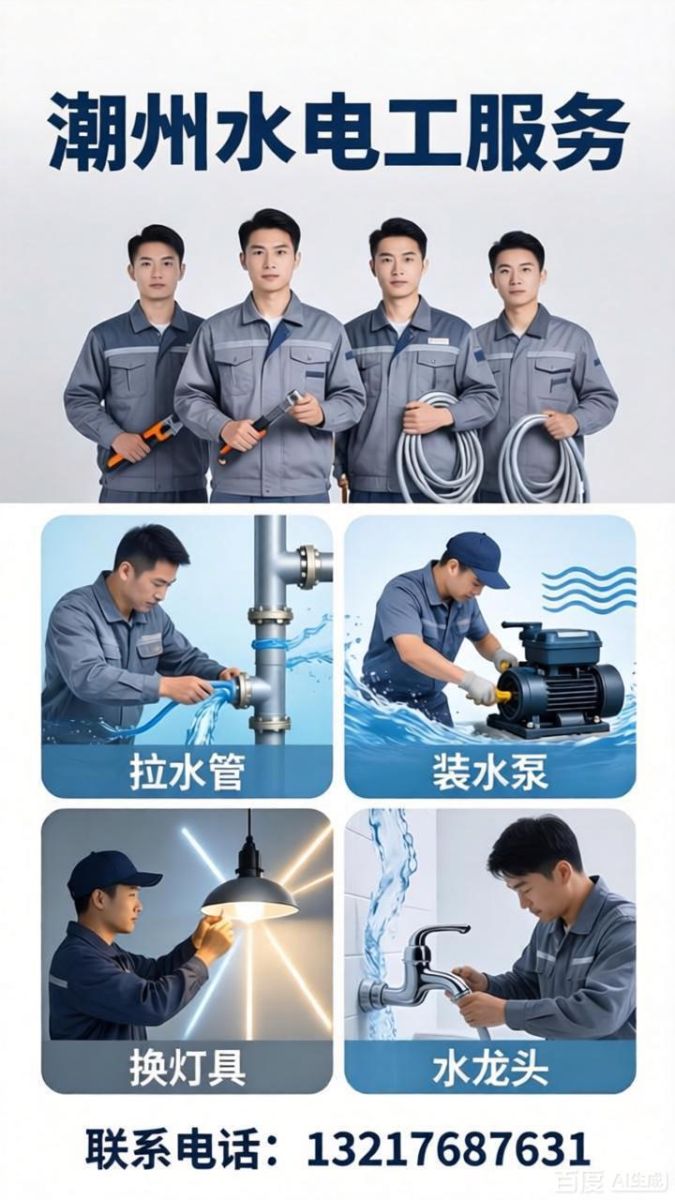 潮州水电工服务

拉水管

装水泵

换灯具

水龙头

联系电话：13217687631

百度 AI生成